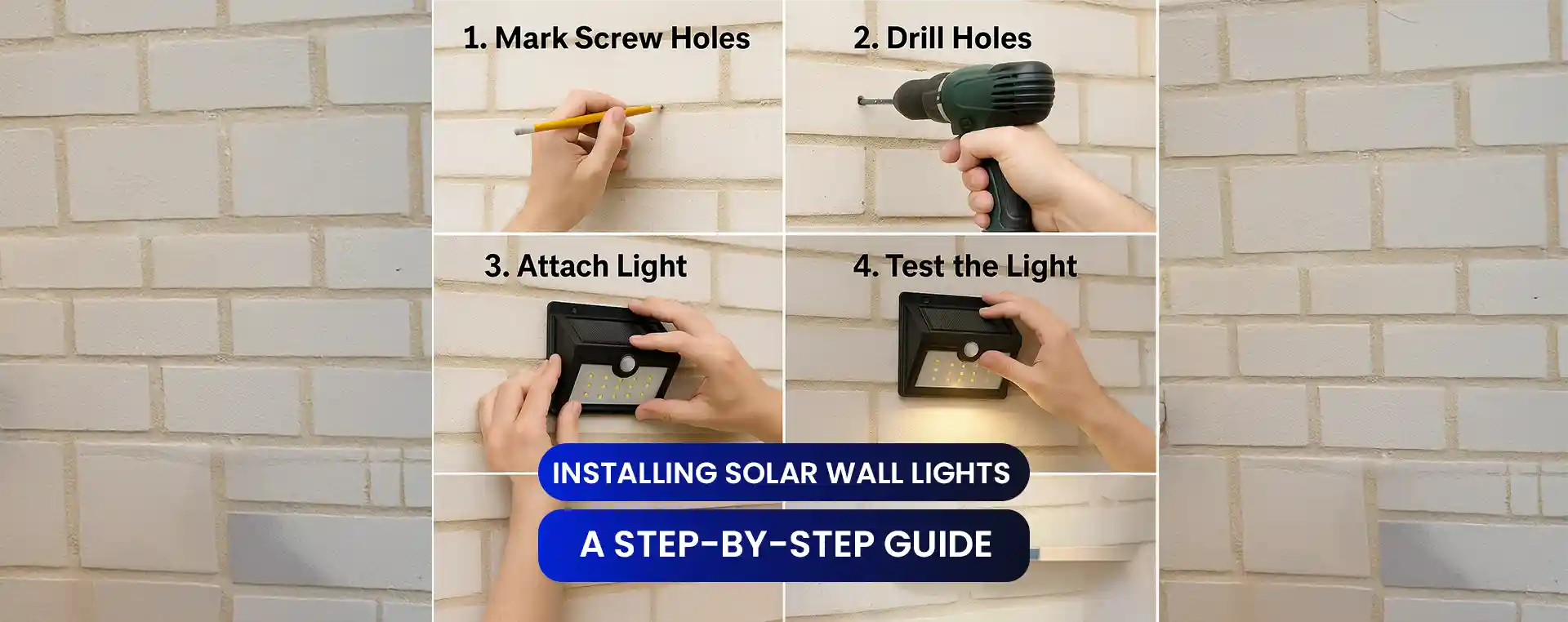 1. Mark Screw Holes

2. Drill Holes

3. Attach Light

4. Test the Light

INSTALLING SOLAR WALL LIGHTS

A STEP-BY-STEP GUIDE