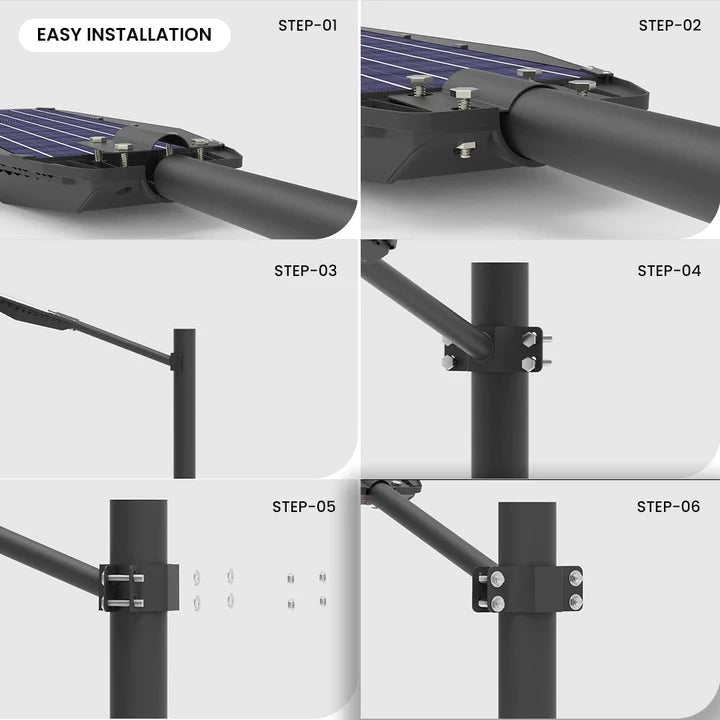 EASY INSTALLATION

STEP-01

STEP-02

STEP-03

STEP-04

STEP-05

STEP-06