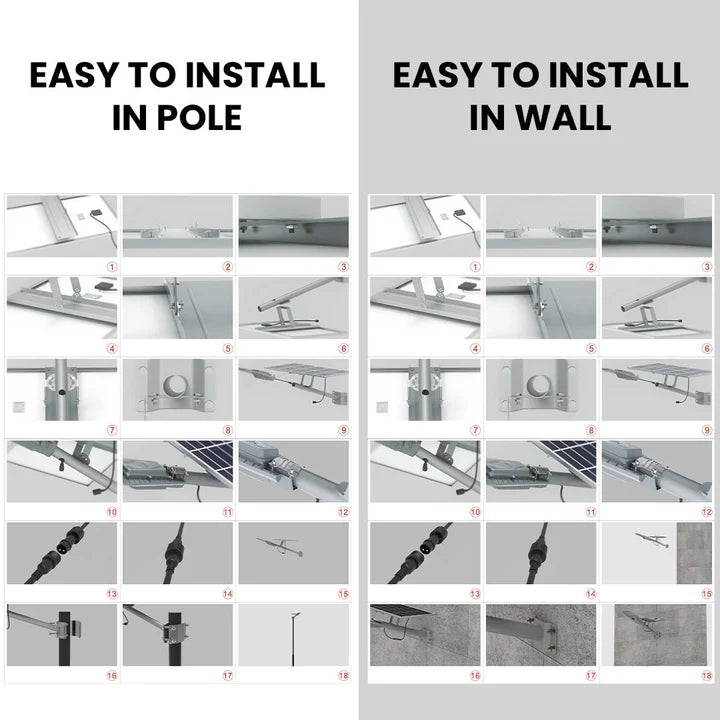 EASY TO INSTALL IN POLE

1 2 3
4 5 6
7 8 9
10 11 12
13 14 15
16 17 18

EASY TO INSTALL IN WALL

1 2 3
4 5 6
7 8 9
10 11 12
13 14 15
16 17 18