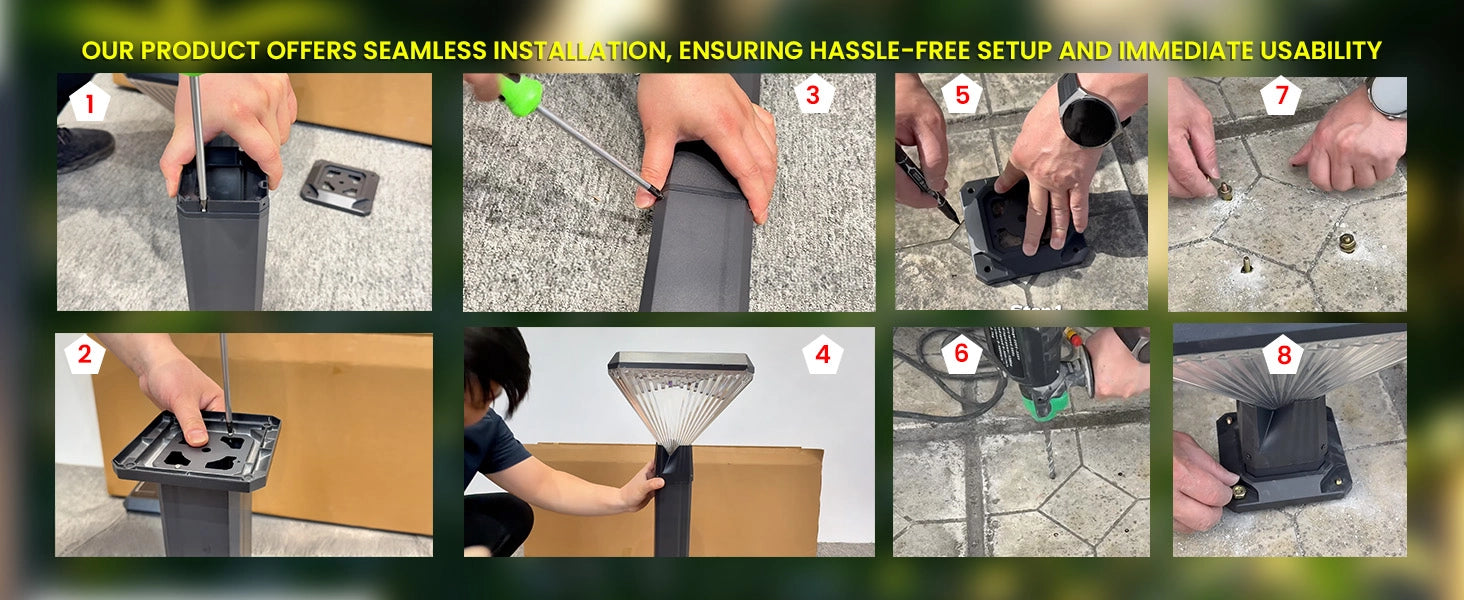 OUR PRODUCT OFFERS SEAMLESS INSTALLATION, ENSURING HASSLE-FREE SETUP AND IMMEDIATE USABILITY

1

3

5

7

2

4

6

8