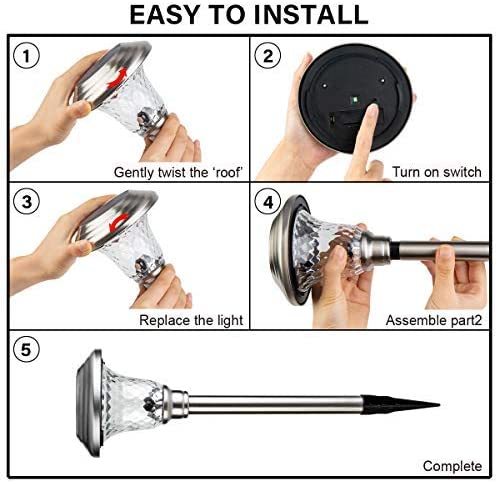 EASY TO INSTALL

1

Gently twist the 'roof'

2

Turn on switch

3

Replace the light

4

Assemble part2

5

Complete